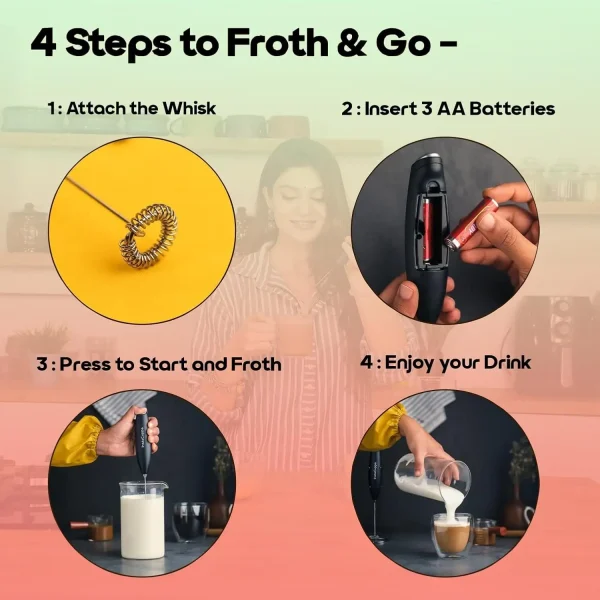 4 Steps to Froth & Go -

1: Attach the Whisk

2 : Insert 3 AA Batteries

3 : Press to Start and Froth

4 : Enjoy your Drink