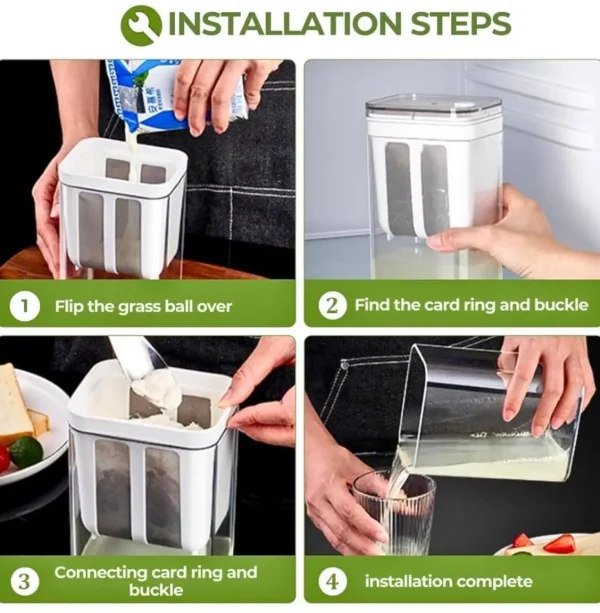 INSTALLATION STEPS

1 Flip the grass ball over

2 Find the card ring and buckle

3 Connecting card ring and buckle

4 installation complete